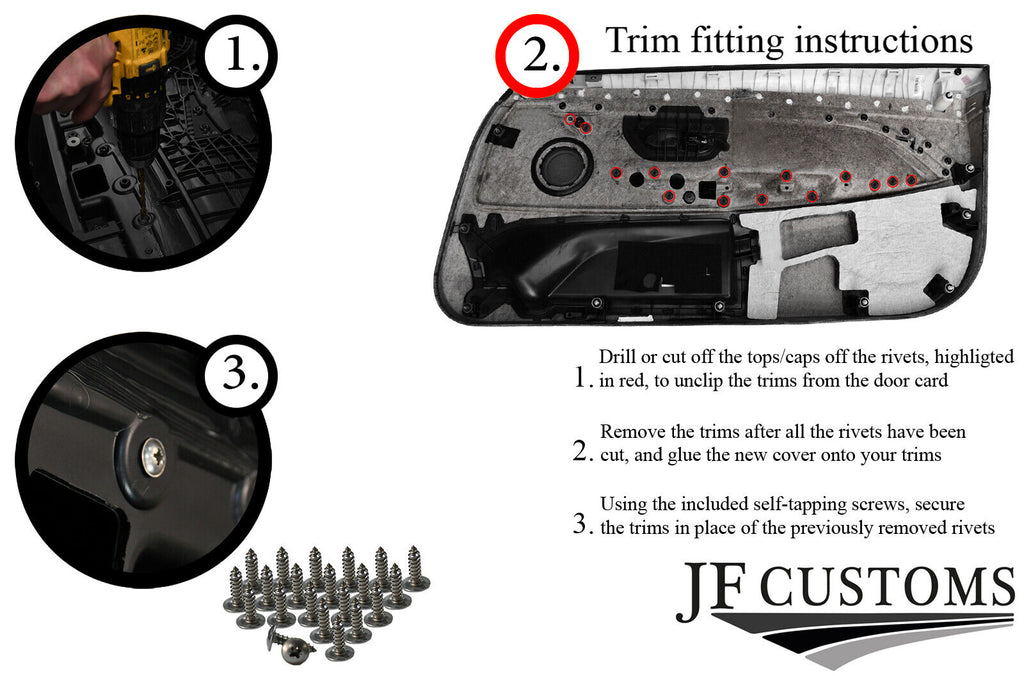 1.

2.

Trim fitting instructions

3.

1. Drill or cut off the tops/caps off the rivets, highligted in red, to unclip the trims from the door card

2. Remove the trims after all the rivets have been cut, and glue the new cover onto your trims

3. Using the included self-tapping screws, secure the trims in place of the previously removed rivets

JF CUSTOMS