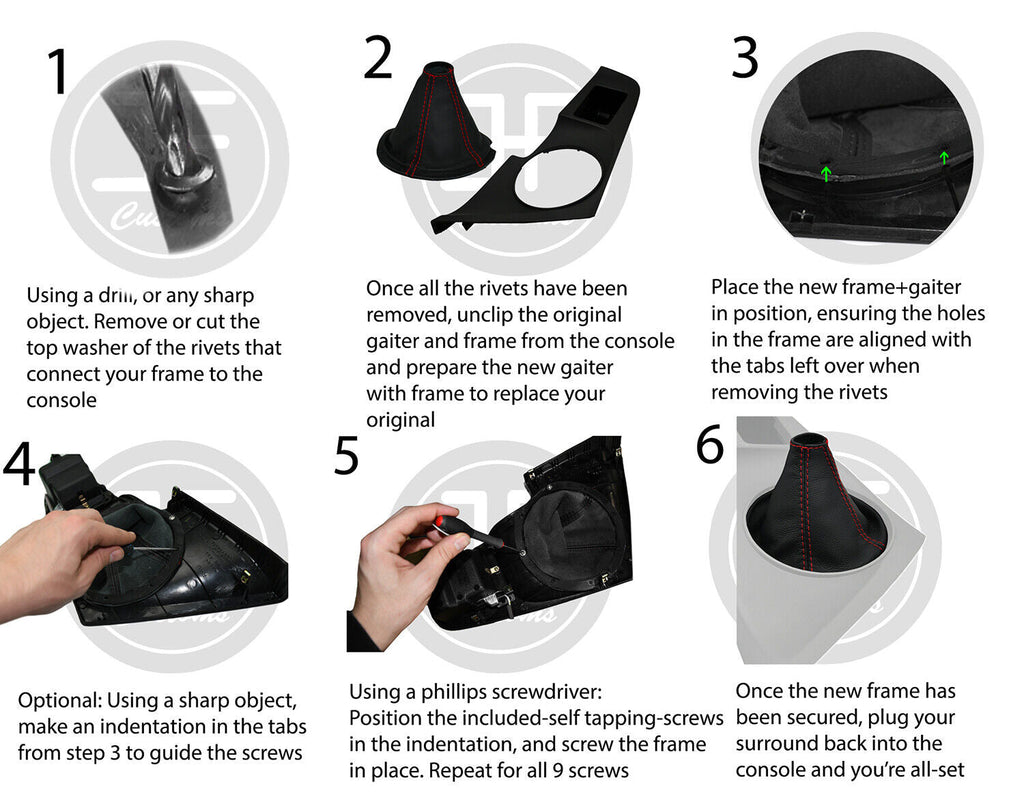 1

Using a drill, or any sharp object. Remove or cut the top washer of the rivets that connect your frame to the console

2

Once all the rivets have been removed, unclip the original gaiter and frame from the console and prepare the new gaiter with frame to replace your original

3

Place the new frame+gaiter in position, ensuring the holes in the frame are aligned with the tabs left over when removing the rivets

4

Optional: Using a sharp object, make an indentation in the tabs from step 3 to guide the screws

5

Using a phillips screwdriver: Position the included-self tapping-screws in the indentation, and screw the frame in place. Repeat for all 9 screws

6

Once the new frame has been secured, plug your surround back into the console and you're all-set