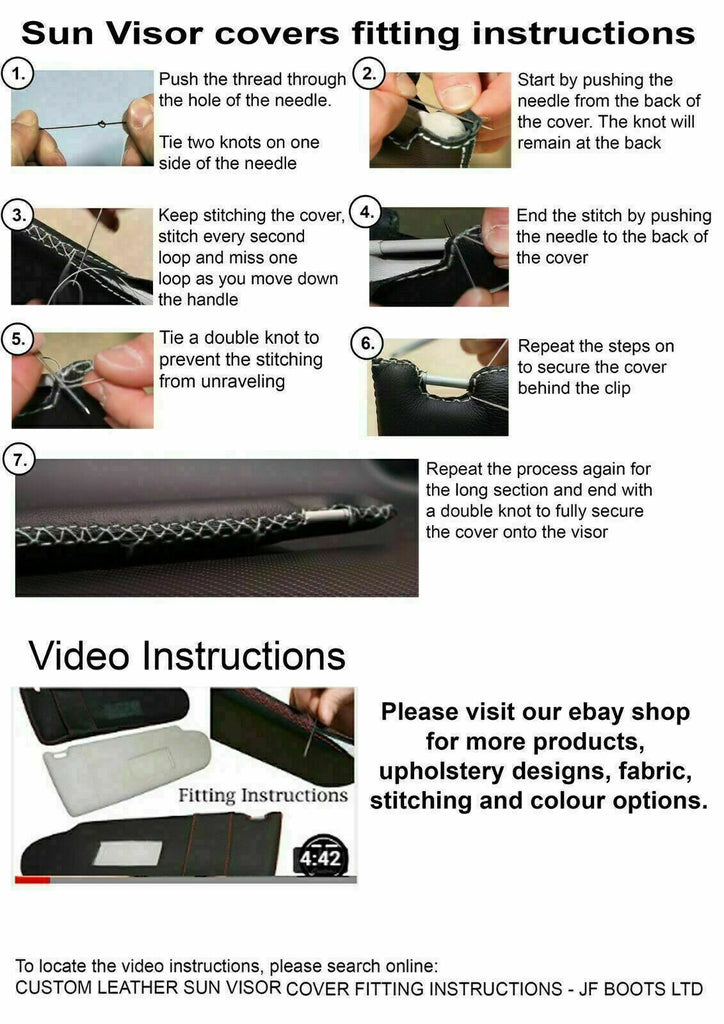 Sun Visor covers fitting instructions

1. Push the thread through the hole of the needle.

Tie two knots on one side of the needle

2. Start by pushing the needle from the back of the cover. The knot will remain at the back

3. Keep stitching the cover, stitch every second loop and miss one loop as you move down the handle

4. End the stitch by pushing the needle to the back of the cover

5. Tie a double knot to prevent the stitching from unraveling

6. Repeat the steps on to secure the cover behind the clip

7. Repeat the process again for the long section and end with a double knot to fully secure the cover onto the visor

Video Instructions

Fitting Instructions

4:42

Please visit our ebay shop for more products, upholstery designs, fabric, stitching and colour options.

To locate the video instructions, please search online:
CUSTOM LEATHER SUN VISOR COVER FITTING INSTRUCTIONS - JF BOOTS LTD