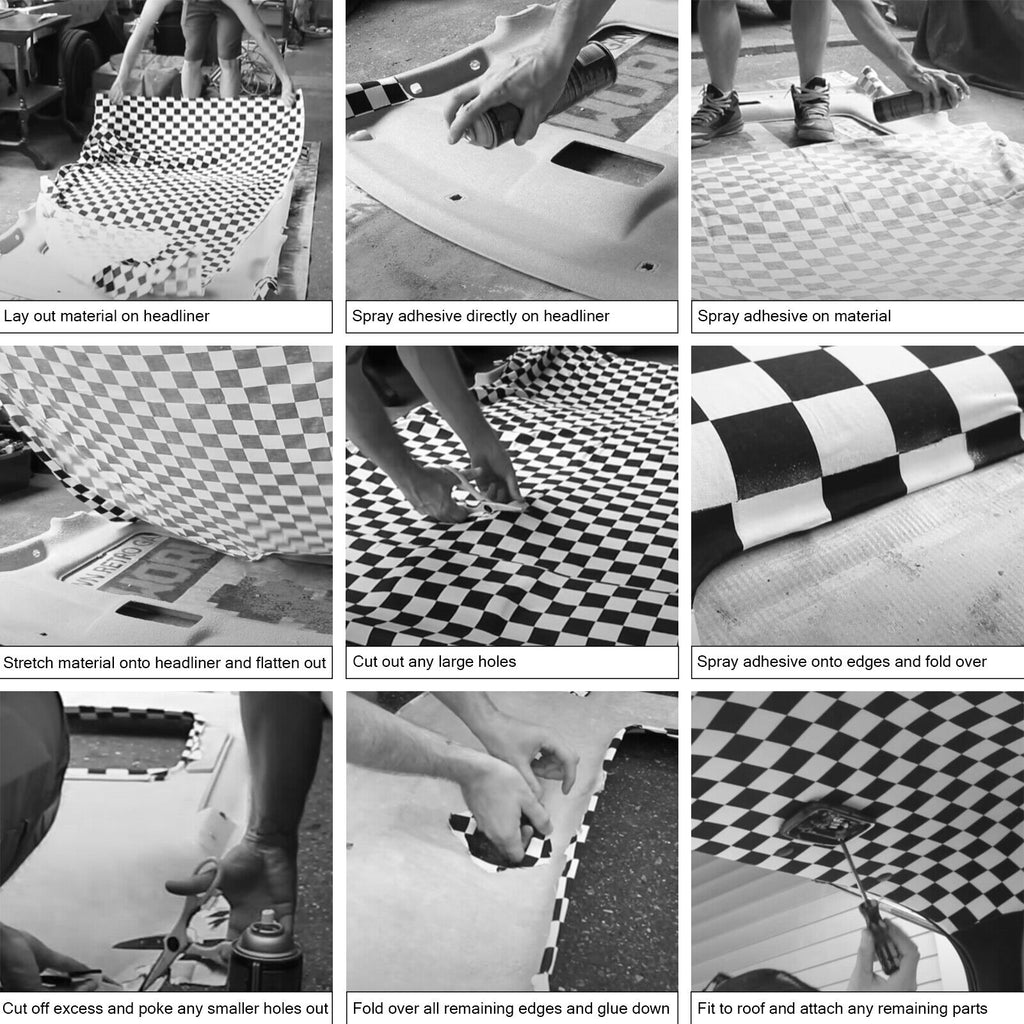 Lay out material on headliner

Spray adhesive directly on headliner

Spray adhesive on material

Stretch material onto headliner and flatten out

Cut out any large holes

Spray adhesive onto edges and fold over

Cut off excess and poke any smaller holes out

Fold over all remaining edges and glue down

Fit to roof and attach any remaining parts