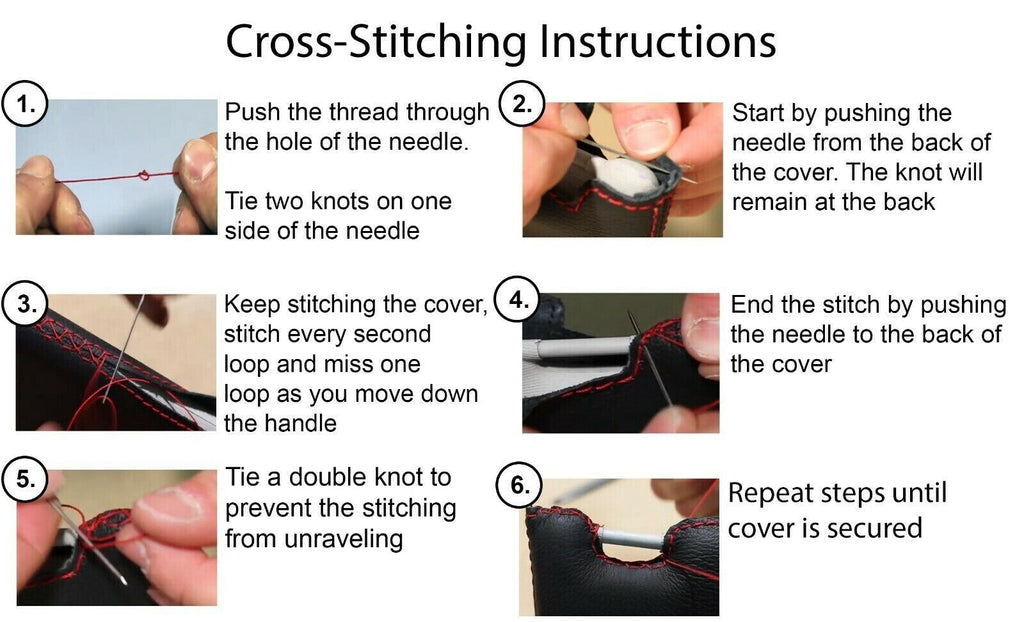 Cross-Stitching Instructions

1.

Push the thread through the hole of the needle.

Tie two knots on one side of the needle

2.

Start by pushing the needle from the back of the cover. The knot will remain at the back

3.

Keep stitching the cover, stitch every second loop and miss one loop as you move down the handle

4.

End the stitch by pushing the needle to the back of the cover

5.

Tie a double knot to prevent the stitching from unraveling

6.

Repeat steps until cover is secured