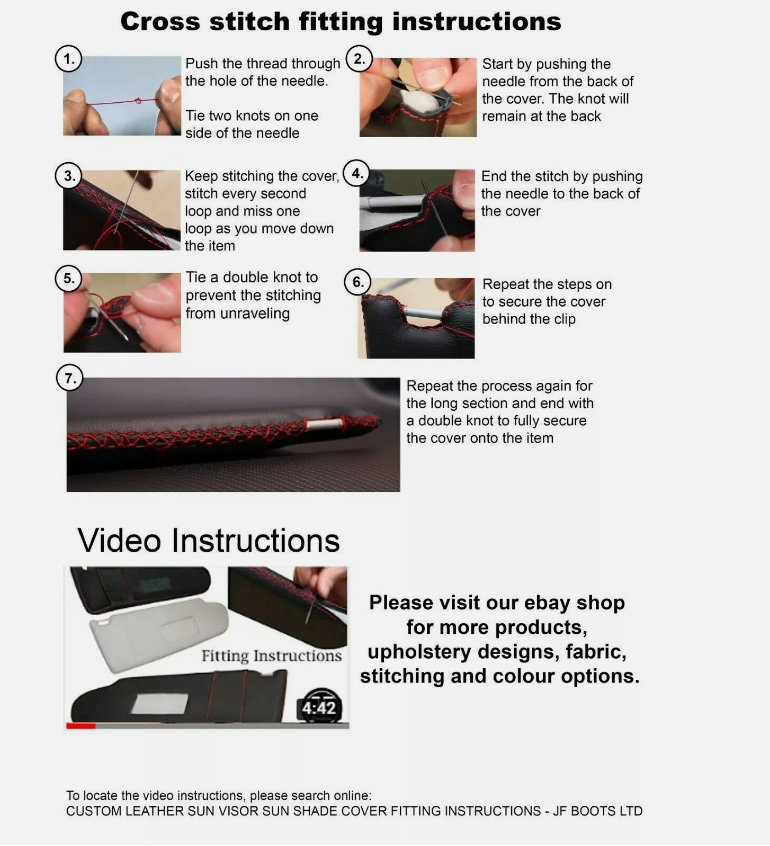 Cross stitch fitting instructions

1. Push the thread through the hole of the needle.

Tie two knots on one side of the needle

2. Start by pushing the needle from the back of the cover. The knot will remain at the back

3. Keep stitching the cover, stitch every second loop and miss one loop as you move down the item

4. End the stitch by pushing the needle to the back of the cover

5. Tie a double knot to prevent the stitching from unraveling

6. Repeat the steps on to secure the cover behind the clip

7. Repeat the process again for the long section and end with a double knot to fully secure the cover onto the item

Video Instructions

Fitting Instructions

4:42

Please visit our ebay shop for more products, upholstery designs, fabric, stitching and colour options.

To locate the video instructions, please search online:
CUSTOM LEATHER SUN VISOR SUN SHADE COVER FITTING INSTRUCTIONS - JF BOOTS LTD