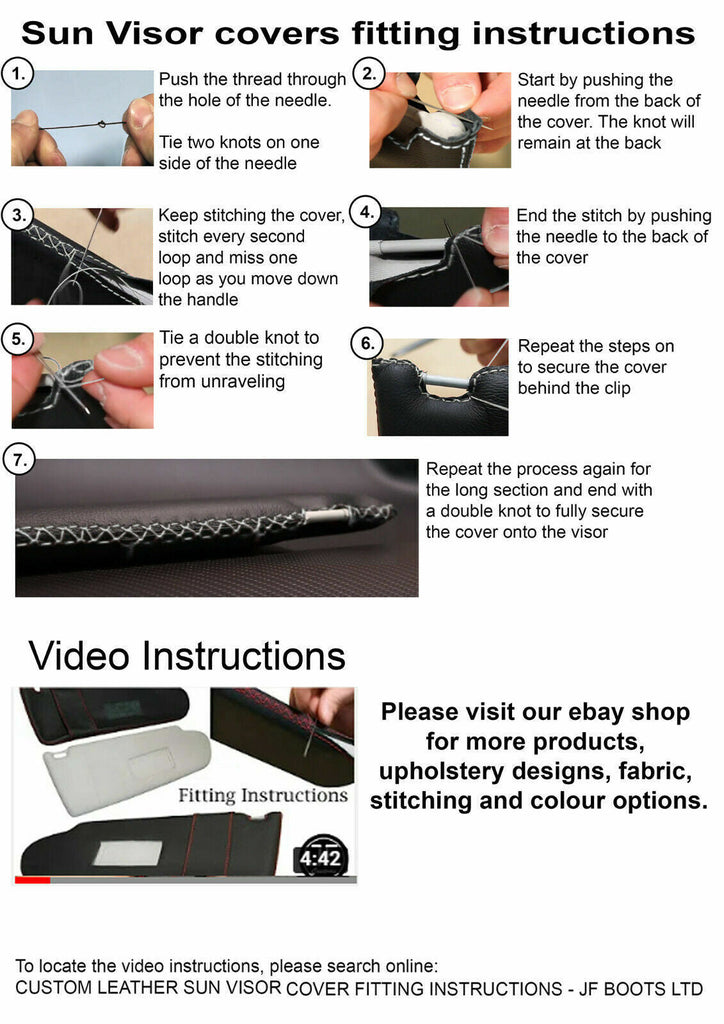 Sun Visor covers fitting instructions

1.
Push the thread through the hole of the needle.

Tie two knots on one side of the needle

2.
Start by pushing the needle from the back of the cover. The knot will remain at the back

3.
Keep stitching the cover, stitch every second loop and miss one loop as you move down the handle

4.
End the stitch by pushing the needle to the back of the cover

5.
Tie a double knot to prevent the stitching from unraveling

6.
Repeat the steps on to secure the cover behind the clip

7.
Repeat the process again for the long section and end with a double knot to fully secure the cover onto the visor

Video Instructions

Fitting Instructions
4:42

Please visit our ebay shop for more products, upholstery designs, fabric, stitching and colour options.

To locate the video instructions, please search online:
CUSTOM LEATHER SUN VISOR COVER FITTING INSTRUCTIONS - JF BOOTS LTD